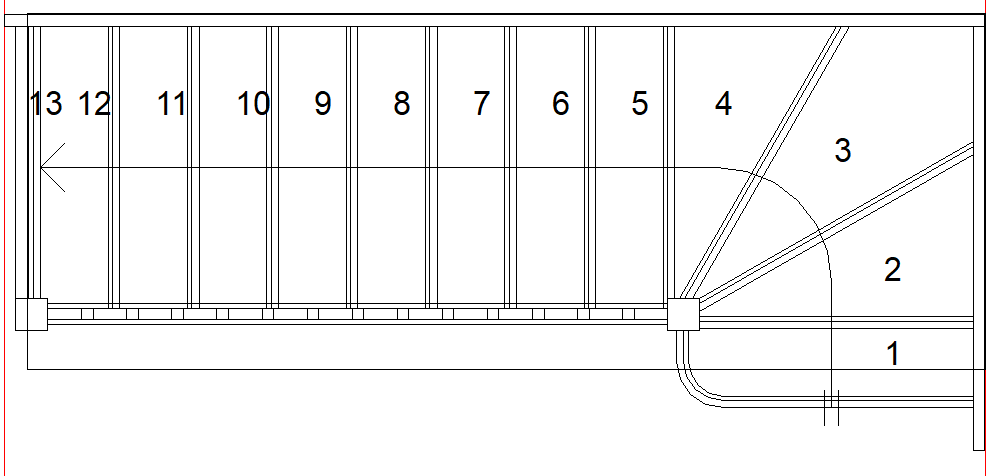 13 12 11 10 9 8 7 6 5 4

3

2

1