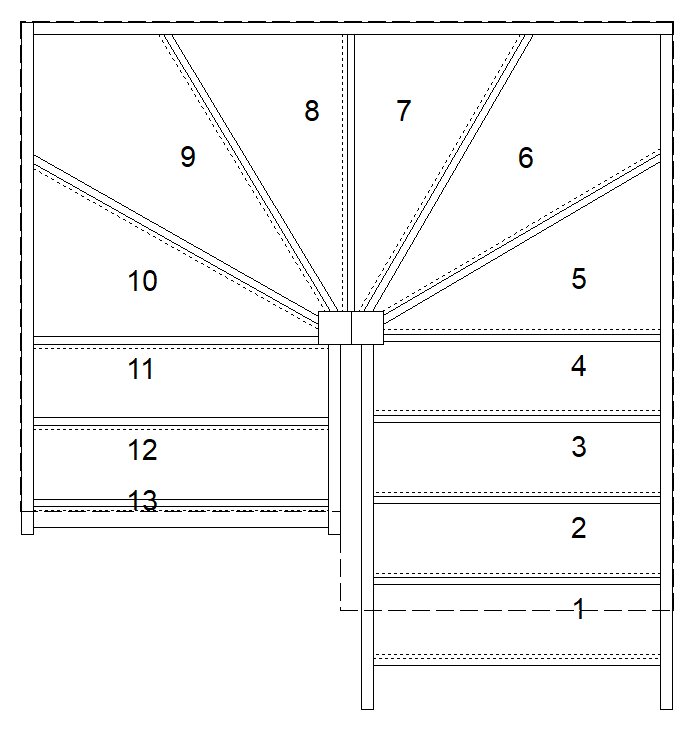 8
7
9
6
10
5
11
4
12
3
13
2
1