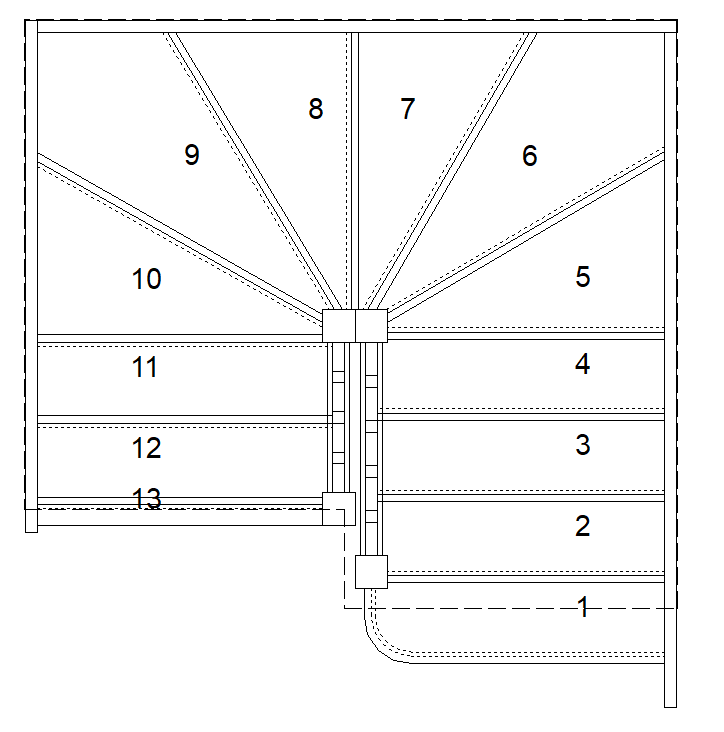 8
7
9
6
10
5
11
4
12
3
13
2
1