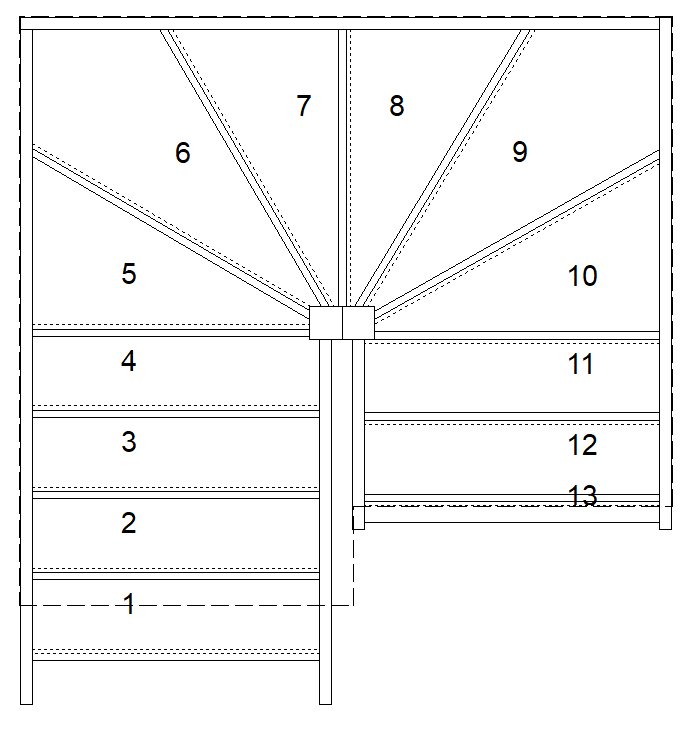 7
8
6
9
5
10
4
11
3
12
13
2
1