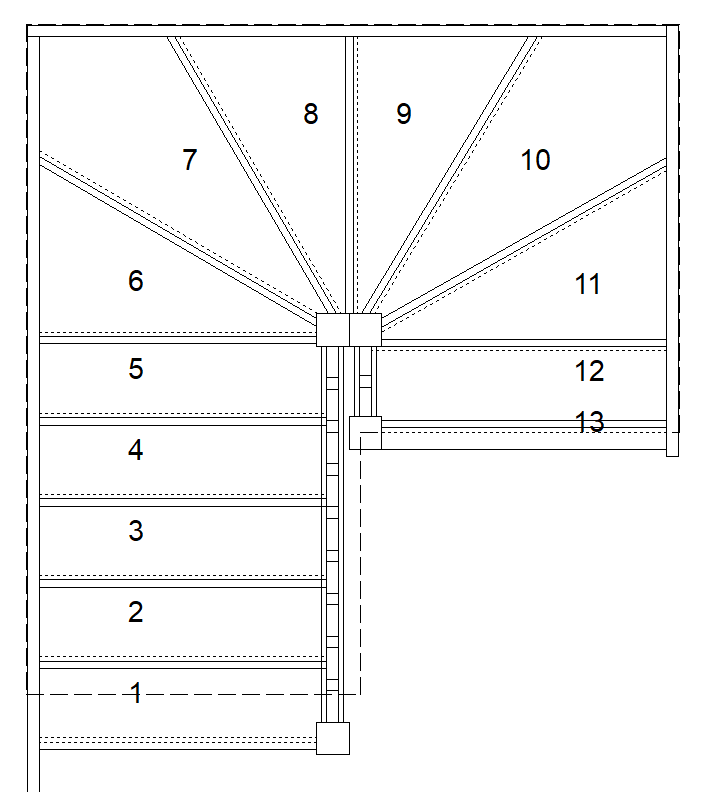 8
9
7
10
6
11
5
12
13
4
3
2
1